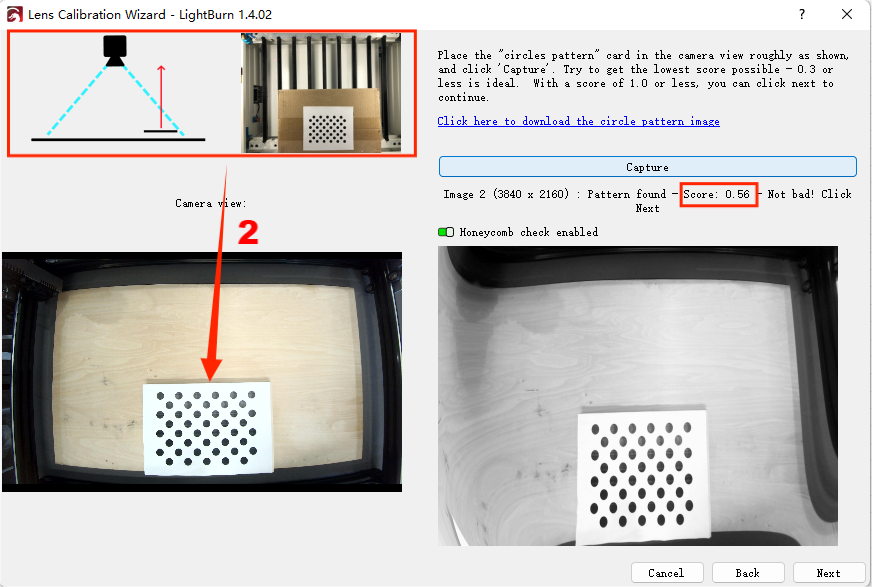 Lens Calibration Wizard - LightBurn 1.4.02

?

Place the "circles pattern" card in the camera view roughly as shown, and click 'Capture'. Try to get the lowest score possible - 0.3 or less is ideal. With a score of 1.0 or less, you can click next to continue.

Click here to download the circle pattern image

Capture

Image 2 (3840 x 2160) : Pattern found - Score: 0.56 - Not bad! Click Next

Honeycomb check enabled

Camera view:

2

Cancel

Back

Next