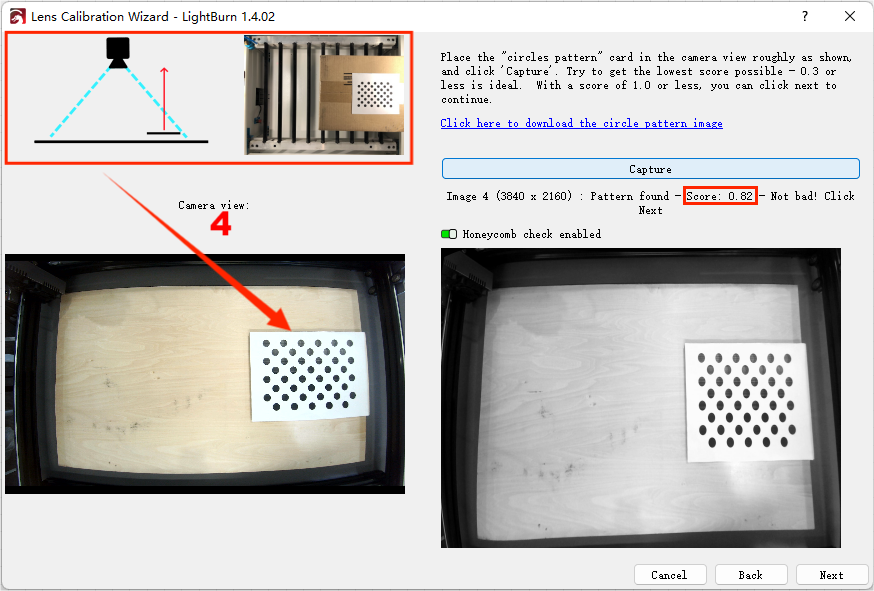 Lens Calibration Wizard - LightBurn 1.4.02

?

Place the "circles pattern" card in the camera view roughly as shown, and click 'Capture'. Try to get the lowest score possible - 0.3 or less is ideal. With a score of 1.0 or less, you can click next to continue.

Click here to download the circle pattern image

Capture

Image 4 (3840 x 2160) : Pattern found - Score: 0.82 - Not bad! Click Next

Honeycomb check enabled

Camera view:

4

Cancel

Back

Next